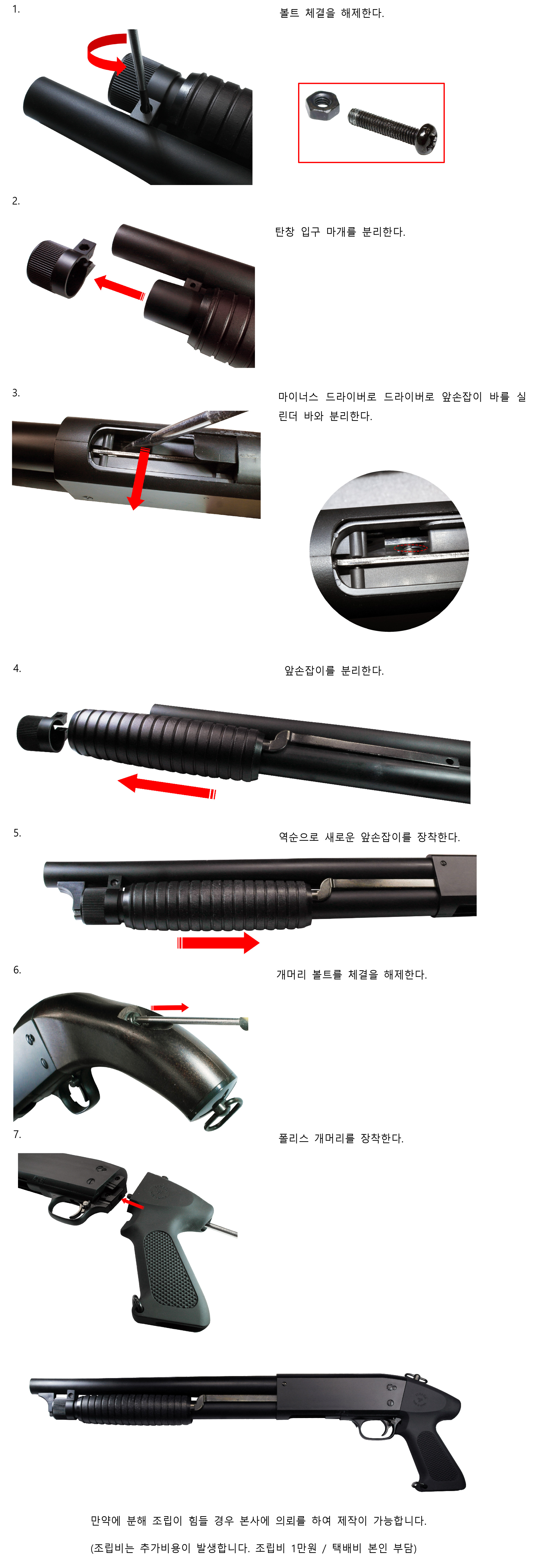 1.

볼트 체결을 해제한다.

2.

탄창 입구 마개를 분리한다.

3.

마이너스 드라이버로 드라이버로 앞손잡이 바를 실린더 바와 분리한다.

4.

앞손잡이를 분리한다.

5.

역순으로 새로운 앞손잡이를 장착한다.

6.

개머리 볼트를 체결을 해제한다.

7.

폴리스 개머리를 장착한다.

만약에 분해 조립이 힘들 경우 본사에 의뢰를 하여 제작이 가능합니다.

(조립비는 추가비용이 발생합니다. 조립비 1만원 / 택배비 본인 부담)